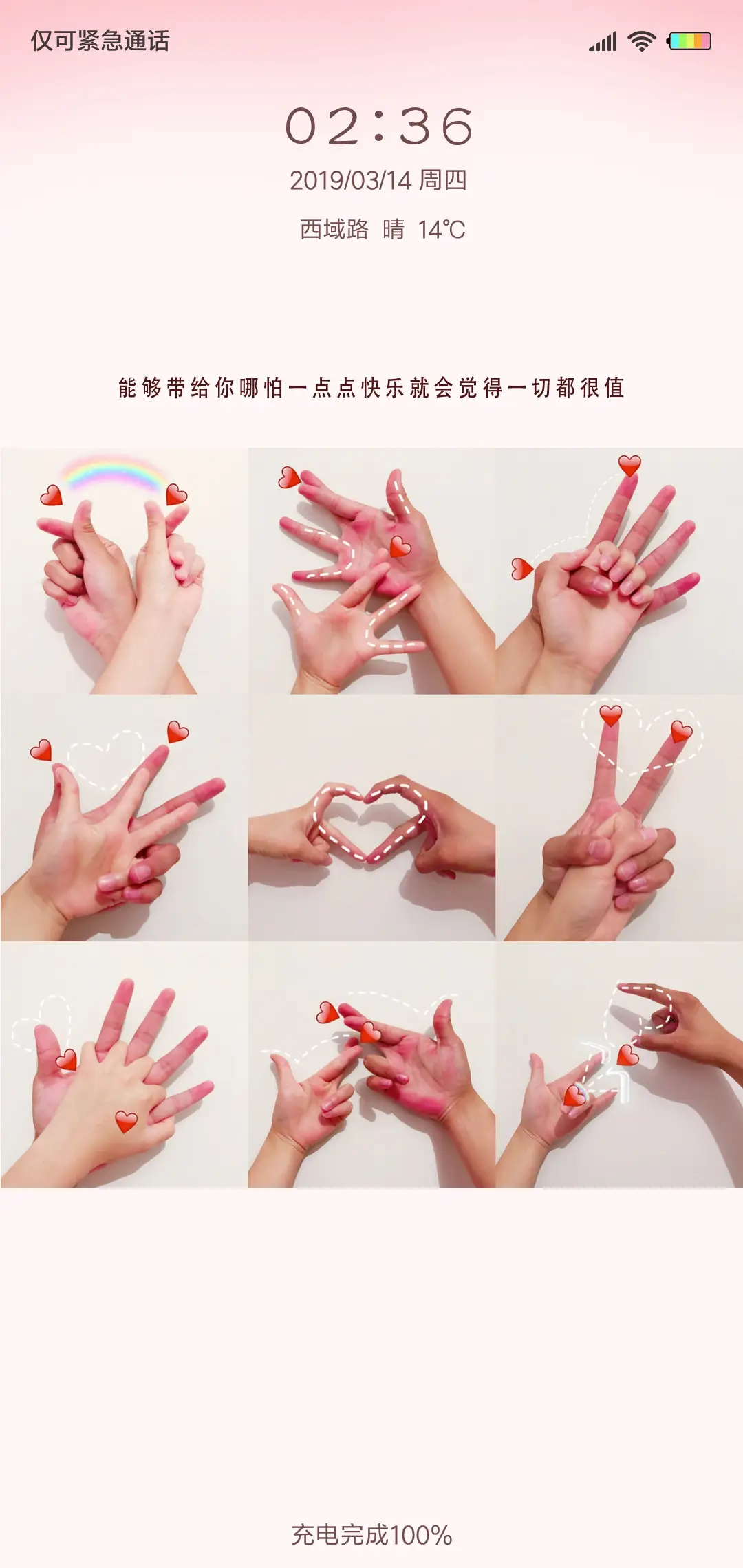 仅可紧急通话

02:36

2019/03/14 周四

西域路 晴 14℃

能够带给你哪怕一点点快乐就会觉得一切都很值

充电完成100%